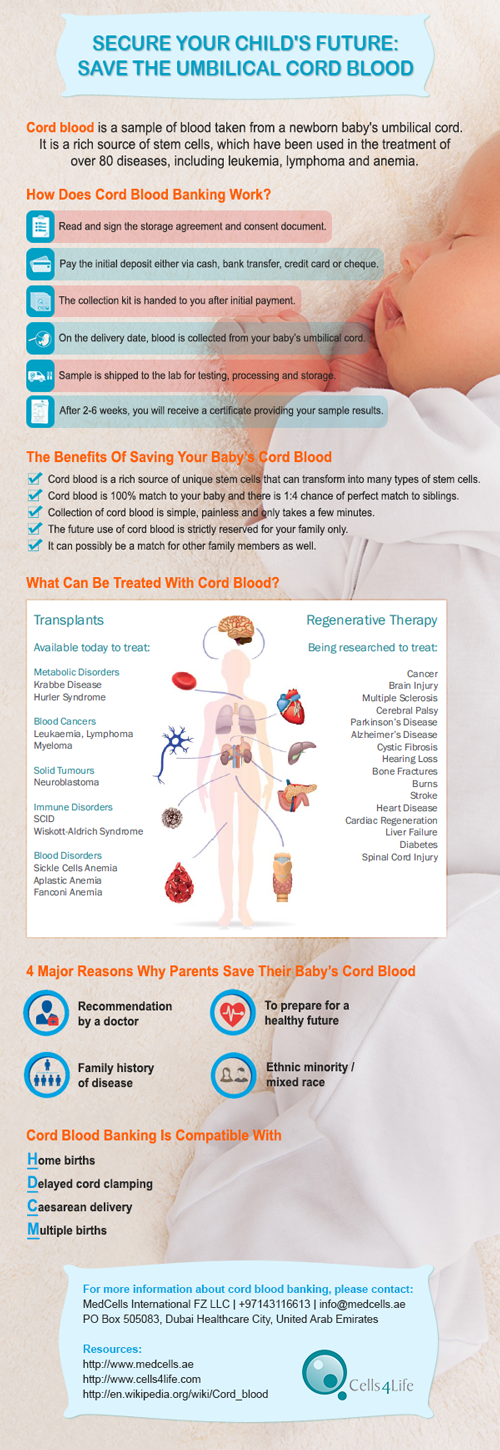 SECURE YOUR CHILD'S FUTURE:
SAVE THE UMBILICAL CORD BLOOD

Cord blood is a sample of blood taken from a newborn baby's umbilical cord. It is a rich source of stem cells, which have been used in the treatment of over 80 diseases, including leukemia, lymphoma and anemia.

How Does Cord Blood Banking Work?

Read and sign the storage agreement and consent document.

Pay the initial deposit either via cash, bank transfer, credit card or cheque.

The collection kit is handed to you after initial payment.

On the delivery date, blood is collected from your baby's umbilical cord.

Sample is shipped to the lab for testing, processing and storage.

After 2-6 weeks, you will receive a certificate providing your sample results.

The Benefits Of Saving Your Baby's Cord Blood

Cord blood is a rich source of unique stem cells that can transform into many types of stem cells.
Cord blood is 100% match to your baby and there is 1:4 chance of perfect match to siblings.
Collection of cord blood is simple, painless and only takes a few minutes.
The future use of cord blood is strictly reserved for your family only.
It can possibly be a match for other family members as well.

What Can Be Treated With Cord Blood?

Transplants

Available today to treat:

Metabolic Disorders
Krabbe Disease
Hurler Syndrome

Blood Cancers
Leukaemia, Lymphoma
Myeloma

Solid Tumours
Neuroblastoma

Immune Disorders
SCID
Wiskott-Aldrich Syndrome

Blood Disorders
Sickle Cells Anemia
Aplastic Anemia
Fanconi Anemia

Regenerative Therapy

Being researched to treat:

Cancer
Brain Injury
Multiple Sclerosis
Cerebral Palsy
Parkinson's Disease
Alzheimer's Disease
Cystic Fibrosis
Hearing Loss
Bone Fractures
Burns
Stroke
Heart Disease
Cardiac Regeneration
Liver Failure
Diabetes
Spinal Cord Injury

4 Major Reasons Why Parents Save Their Baby's Cord Blood

Recommendation by a doctor

To prepare for a healthy future

Family history of disease

Ethnic minority / mixed race

Cord Blood Banking Is Compatible With

Home births
Delayed cord clamping
Caesarean delivery
Multiple births

For more information about cord blood banking, please contact:
MedCells International FZ LLC | +97143116613 | info@medcells.ae
PO Box 505083, Dubai Healthcare City, United Arab Emirates

Resources:
http://www.medcells.ae
http://www.cells4life.com
http://en.wikipedia.org/wiki/Cord_blood

Cells4Life